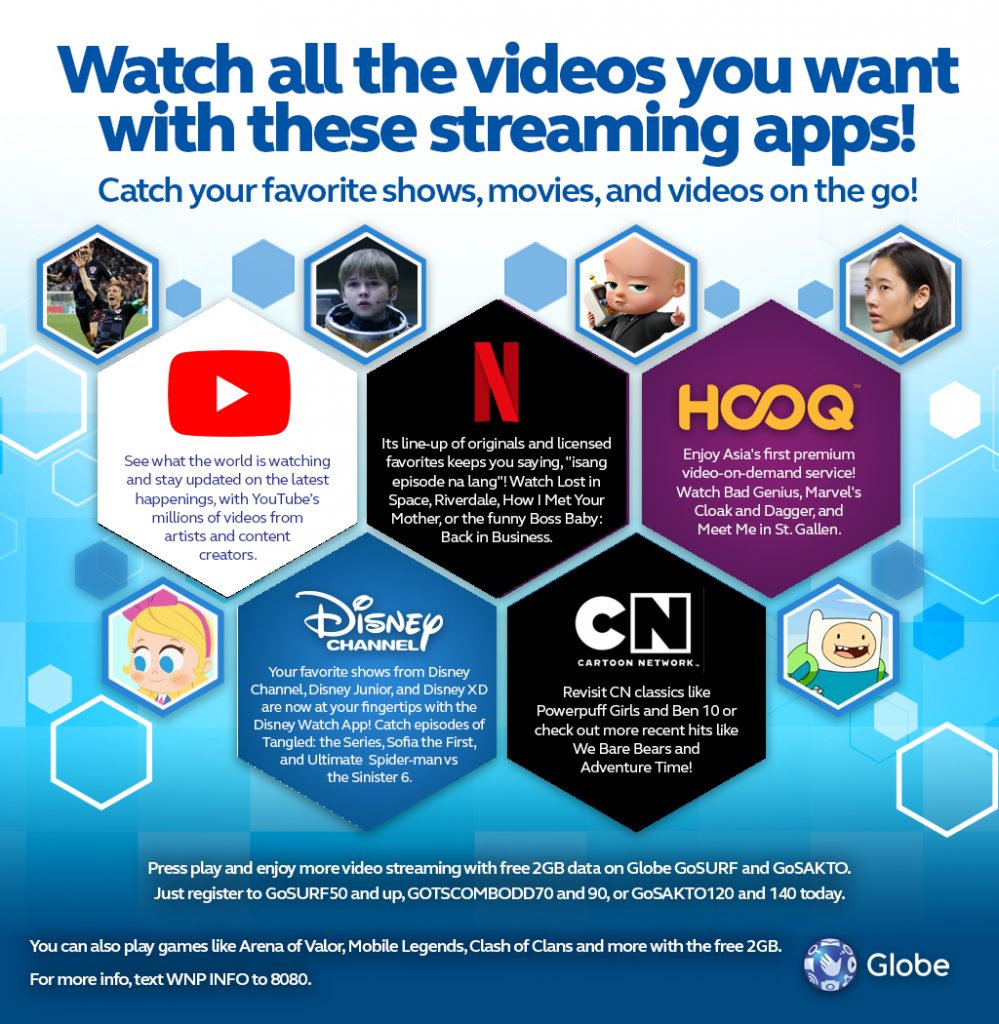 Watch all the videos you want with these streaming apps!

Catch your favorite shows, movies, and videos on the go!

See what the world is watching and stay updated on the latest happenings, with YouTube's millions of videos from artists and content creators.

N

Its line-up of originals and licensed favorites keeps you saying, "isang episode na lang"! Watch Lost in Space, Riverdale, How I Met Your Mother, or the funny Boss Baby: Back in Business.

HOOQ

Enjoy Asia's first premium video-on-demand service! Watch Bad Genius, Marvel's Cloak and Dagger, and Meet Me in St. Gallen.

Disney CHANNEL

Your favorite shows from Disney Channel, Disney Junior, and Disney XD are now at your fingertips with the Disney Watch App! Catch episodes of Tangled: the Series, Sofia the First, and Ultimate Spider-man vs the Sinister 6.

CN
CARTOON NETWORK

Revisit CN classics like Powerpuff Girls and Ben 10 or check out more recent hits like We Bare Bears and Adventure Time!

Press play and enjoy more video streaming with free 2GB data on Globe GoSURF and GoSAKTO. Just register to GoSURF50 and up, GOTSCOMBODD70 and 90, or GoSAKTO120 and 140 today.

You can also play games like Arena of Valor, Mobile Legends, Clash of Clans and more with the free 2GB.

For more info, text WNP INFO to 8080.

Globe